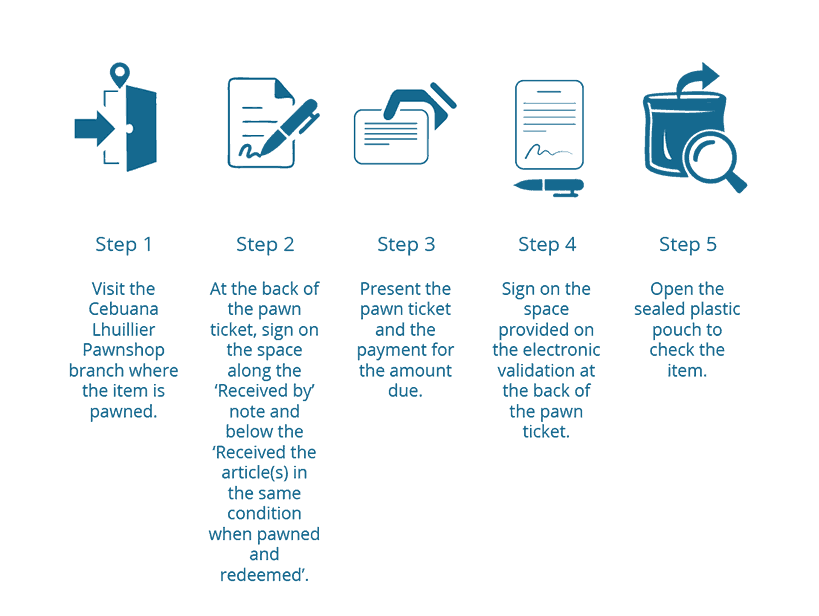 Step 1

Visit the Cebuana Lhuillier Pawnshop branch where the item is pawned.

Step 2

At the back of the pawn ticket, sign on the space along the ‘Received by’ note and below the ‘Received the article(s) in the same condition when pawned and redeemed’.

Step 3

Present the pawn ticket and the payment for the amount due.

Step 4

Sign on the space provided on the electronic validation at the back of the pawn ticket.

Step 5

Open the sealed plastic pouch to check the item.