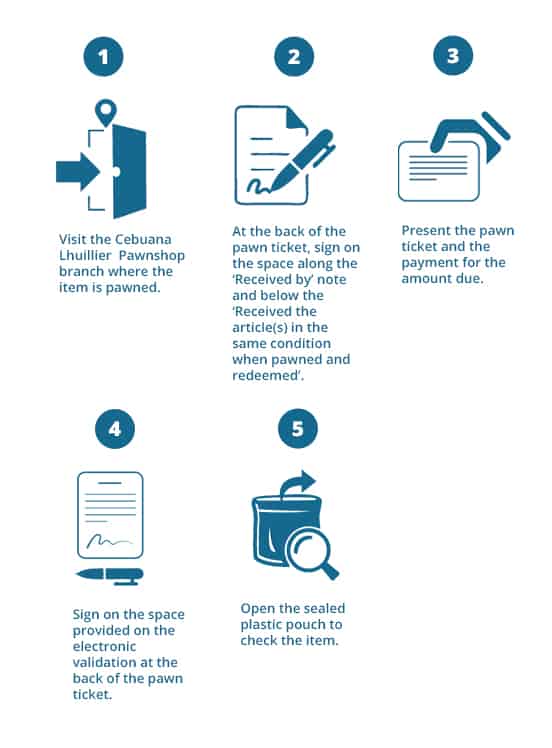 1

Visit the Cebuana Lhuillier Pawnshop branch where the item is pawned.

2

At the back of the pawn ticket, sign on the space along the 'Received by' note and below the 'Received the article(s) in the same condition when pawned and redeemed'.

3

Present the pawn ticket and the payment for the amount due.

4

Sign on the space provided on the electronic validation at the back of the pawn ticket.

5

Open the sealed plastic pouch to check the item.